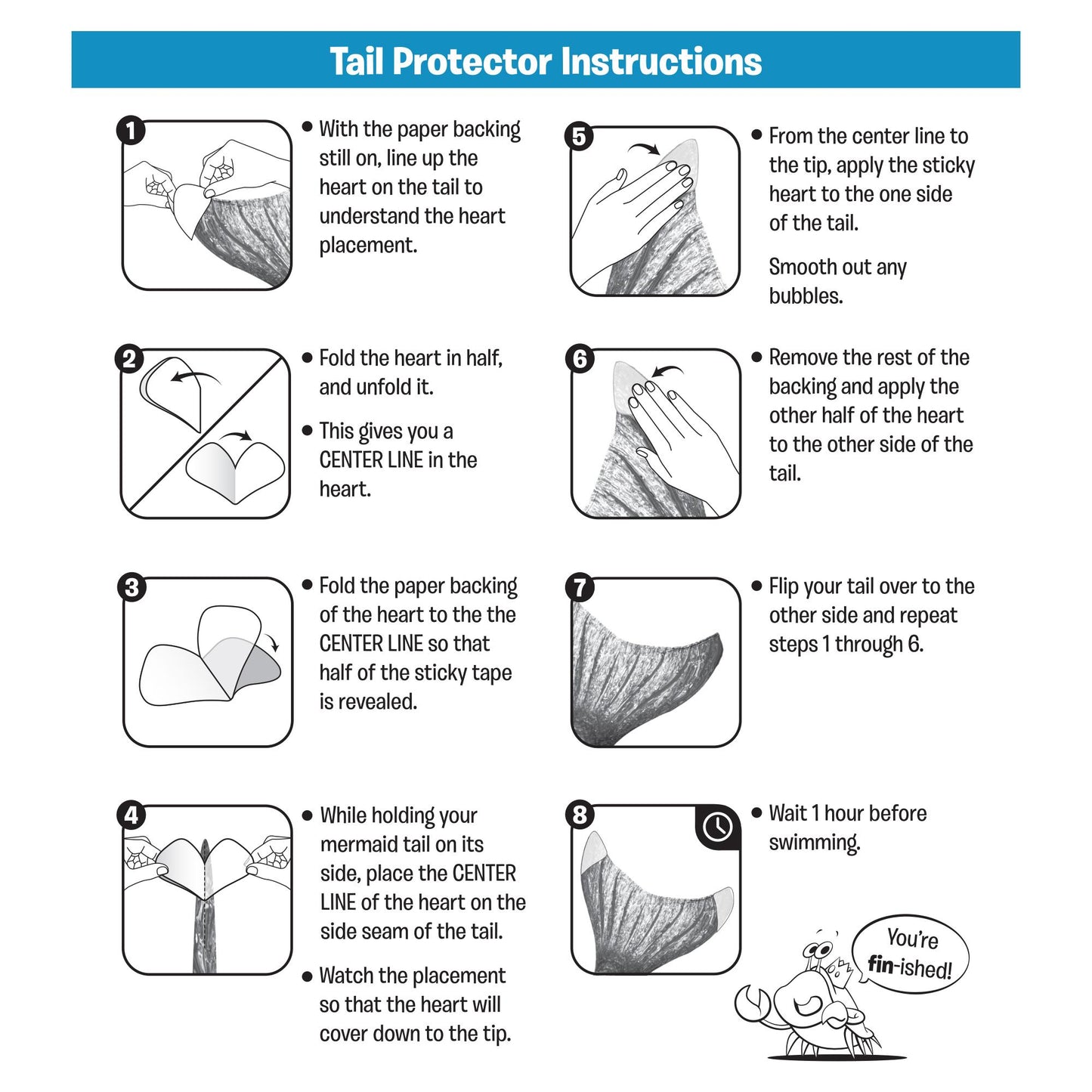 Tail Protector Instructions

1

• With the paper backing still on, line up the heart on the tail to understand the heart placement.

2

• Fold the heart in half, and unfold it.

• This gives you a CENTER LINE in the heart.

3

• Fold the paper backing of the heart to the the CENTER LINE so that half of the sticky tape is revealed.

4

• While holding your mermaid tail on its side, place the CENTER LINE of the heart on the side seam of the tail.

• Watch the placement so that the heart will cover down to the tip.

5

• From the center line to the tip, apply the sticky heart to the one side of the tail.

Smooth out any bubbles.

6

• Remove the rest of the backing and apply the other half of the heart to the other side of the tail.

7

• Flip your tail over to the other side and repeat steps 1 through 6.

8

• Wait 1 hour before swimming.

You're fin-ished!